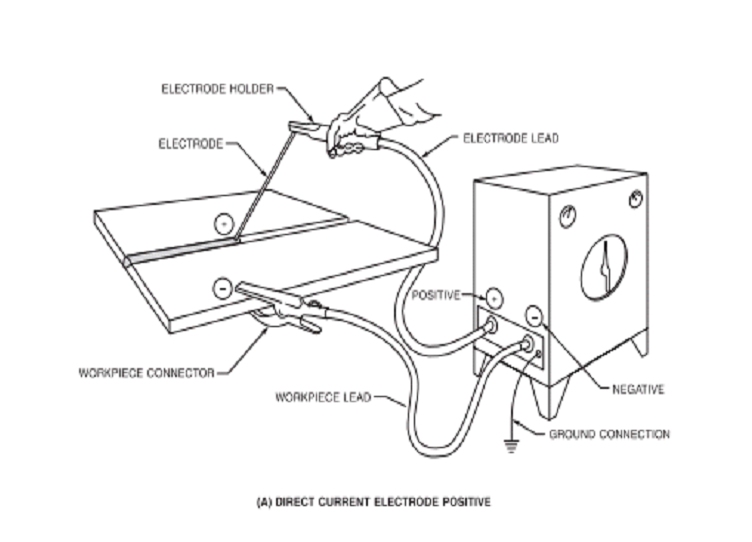 ELECTRODE HOLDER
ELECTRODE
ELECTRODE LEAD
+
−
POSITIVE
+
−
WORKPIECE CONNECTOR
WORKPIECE LEAD
NEGATIVE
GROUND CONNECTION

(A) DIRECT CURRENT ELECTRODE POSITIVE