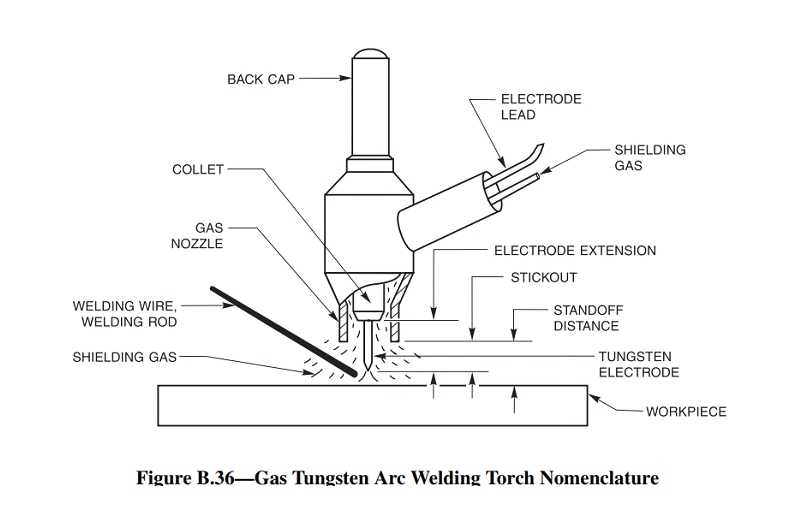 BACK CAP

ELECTRODE LEAD

SHIELDING GAS

COLLET

GAS NOZZLE

ELECTRODE EXTENSION

STICKOUT

WELDING WIRE, WELDING ROD

STANDOFF DISTANCE

SHIELDING GAS

TUNGSTEN ELECTRODE

WORKPIECE

Figure B.36—Gas Tungsten Arc Welding Torch Nomenclature